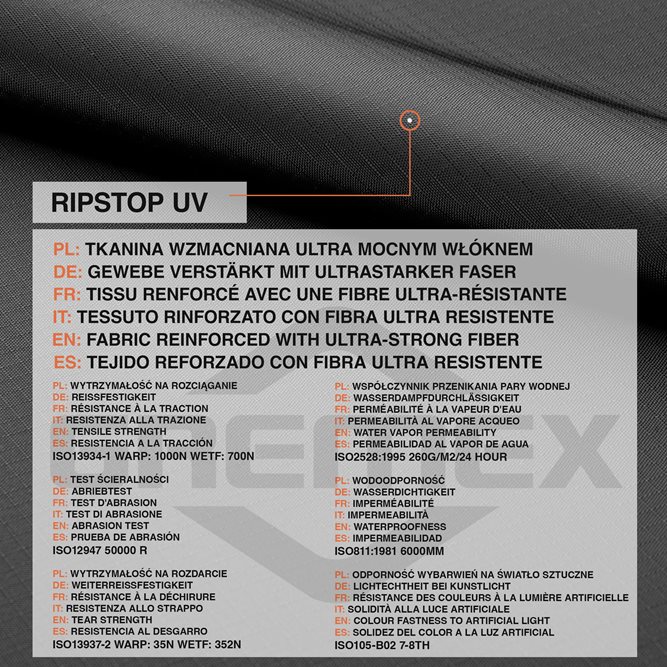 RIPSTOP UV

PL: TKANINA WZMACNIANA ULTRA MOCNYM WŁÓKNEM
DE: GEWEBE VERSTÄRKT MIT ULTRASTARKER FASER
FR: TISSU RENFORCÉ AVEC UNE FIBRE ULTRA-RÉSISTANTE
IT: TESSUTO RINFORZATO CON FIBRA ULTRA RESISTENTE
EN: FABRIC REINFORCED WITH ULTRA-STRONG FIBER
ES: TEJIDO REFORZADO CON FIBRA ULTRA RESISTENTE

PL: WYTRZYMAŁOŚĆ NA ROZCIĄGANIE
DE: REISSFESTIGKEIT
FR: RÉSISTANCE À LA TRACTION
IT: RESISTENZA ALLA TRAZIONE
EN: TENSILE STRENGTH
ES: RESISTENCIA A LA TRACCIÓN
ISO13934-1 WARP: 1000N WETF: 700N

PL: TEST ŚCIERALNOŚCI
DE: ABRIEBTEST
FR: TEST D'ABRASION
IT: TEST DI ABRASIONE
EN: ABRASION TEST
ES: PRUEBA DE ABRASIÓN
ISO12947 50000 R

PL: WYTRZYMAŁOŚĆ NA ROZDARCIE
DE: WEITERREISSFESTIGKEIT
FR: RÉSISTANCE À LA DÉCHIRURE
IT: RESISTENZA ALLO STRAPPO
EN: TEAR STRENGTH
ES: RESISTENCIA AL DESGARRO
ISO13937-2 WARP: 35N WETF: 352N

PL: WSPÓŁCZYNNIK PRZENIKANIA PARY WODNEJ
DE: WASSERDAMPFDURCHLÄSSIGKEIT
FR: PERMÉABILITÉ À LA VAPEUR D'EAU
IT: PERMEABILITÀ AL VAPORE ACQUEO
EN: WATER VAPOR PERMEABILITY
ES: PERMEABILIDAD AL VAPOR DE AGUA
ISO2528:1995 260G/M2/24 HOUR

PL: WODOODPORNOŚĆ
DE: WASSERDICHTIGKEIT
FR: IMPERMÉABILITÉ
IT: IMPERMEABILITÀ
EN: WATERPROOFNESS
ES: IMPERMEABILIDAD
ISO811:1981 6000MM

PL: ODPORNOŚĆ WYBARWIEŃ NA ŚWIATŁO SZTUCZNE
DE: LICHTECHTHEIT BEI KUNSTLICHT
FR: RÉSISTANCE DES COULEURS À LA LUMIÈRE ARTIFICIELLE
IT: SOLIDITÀ ALLA LUCE ARTIFICIALE
EN: COLOUR FASTNESS TO ARTIFICIAL LIGHT
ES: SOLIDEZ DEL COLOR A LA LUZ ARTIFICIAL
ISO105-B02 7-8TH